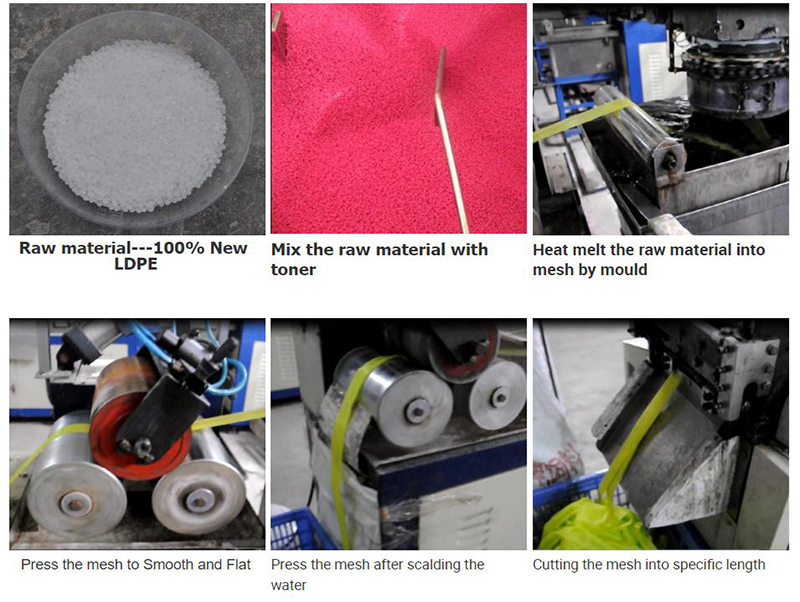 Raw material---100% New LDPE

Mix the raw material with toner

Heat melt the raw material into mesh by mould

Press the mesh to Smooth and Flat

Press the mesh after scalding the water

Cutting the mesh into specific length